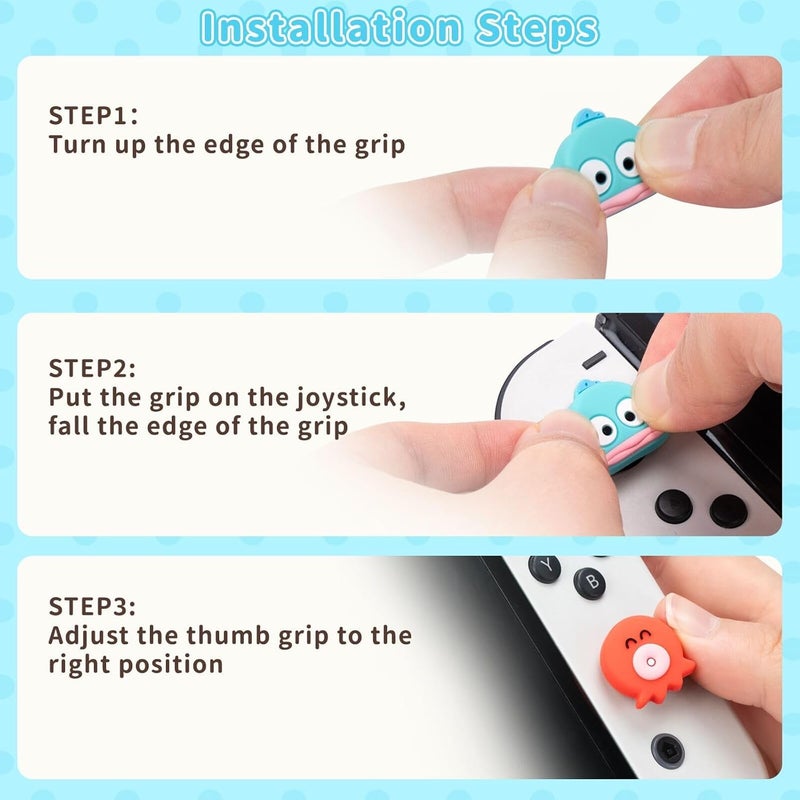 Installation Steps

STEP1:
Turn up the edge of the grip

STEP2:
Put the grip on the joystick, fall the edge of the grip

STEP3:
Adjust the thumb grip to the right position

Y

B